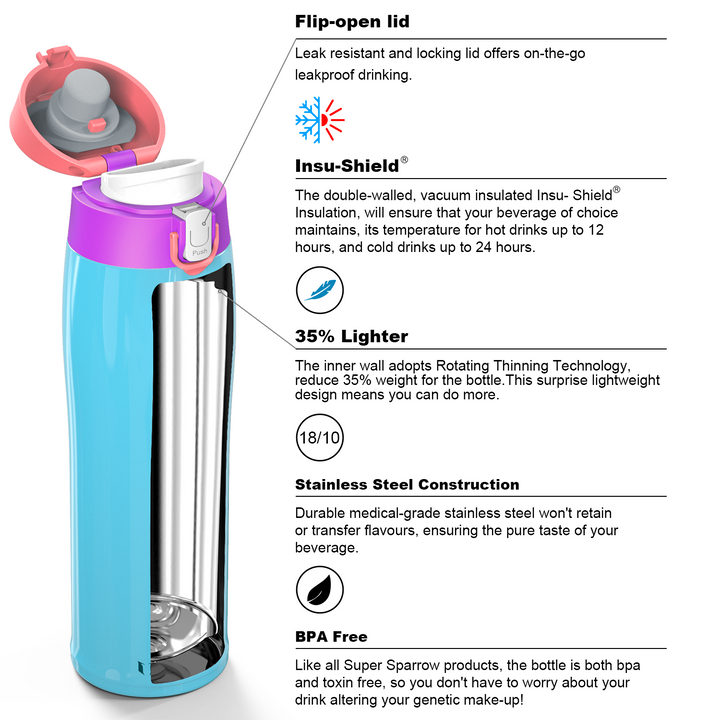 Push

Flip-open lid

Leak resistant and locking lid offers on-the-go leakproof drinking.

Insu-Shield®

The double-walled, vacuum insulated Insu- Shield® Insulation, will ensure that your beverage of choice maintains, its temperature for hot drinks up to 12 hours, and cold drinks up to 24 hours.

35% Lighter

The inner wall adopts Rotating Thinning Technology, reduce 35% weight for the bottle.This surprise lightweight design means you can do more.

18/10

Stainless Steel Construction

Durable medical-grade stainless steel won't retain or transfer flavours, ensuring the pure taste of your beverage.

BPA Free

Like all Super Sparrow products, the bottle is both bpa and toxin free, so you don't have to worry about your drink altering your genetic make-up!