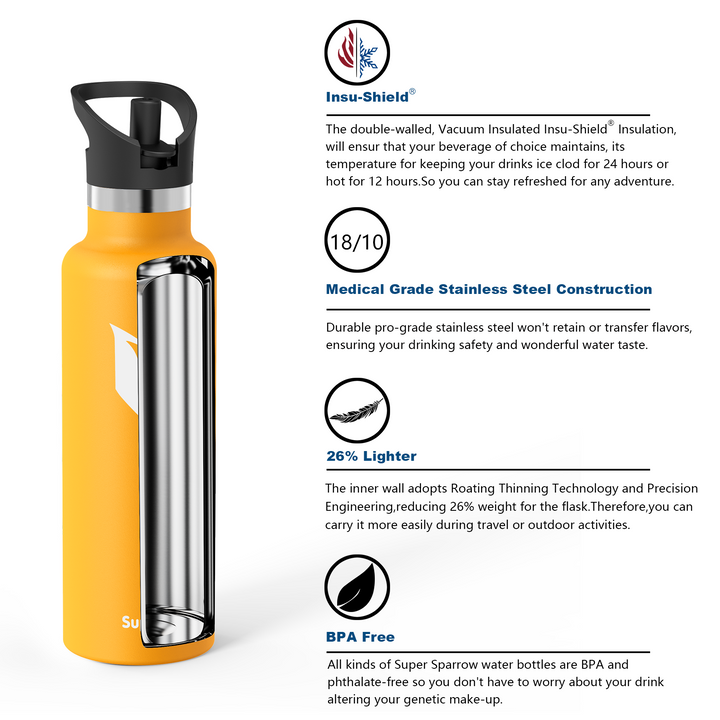 Su

Insu-Shield®

The double-walled, Vacuum Insulated Insu-Shield® Insulation, will ensur that your beverage of choice maintains, its temperature for keeping your drinks ice clod for 24 hours or hot for 12 hours.So you can stay refreshed for any adventure.

18/10

Medical Grade Stainless Steel Construction

Durable pro-grade stainless steel won't retain or transfer flavors, ensuring your drinking safety and wonderful water taste.

26% Lighter

The inner wall adopts Roating Thinning Technology and Precision Engineering,reducing 26% weight for the flask.Therefore,you can carry it more easily during travel or outdoor activities.

BPA Free

All kinds of Super Sparrow water bottles are BPA and phthalate-free so you don't have to worry about your drink altering your genetic make-up.