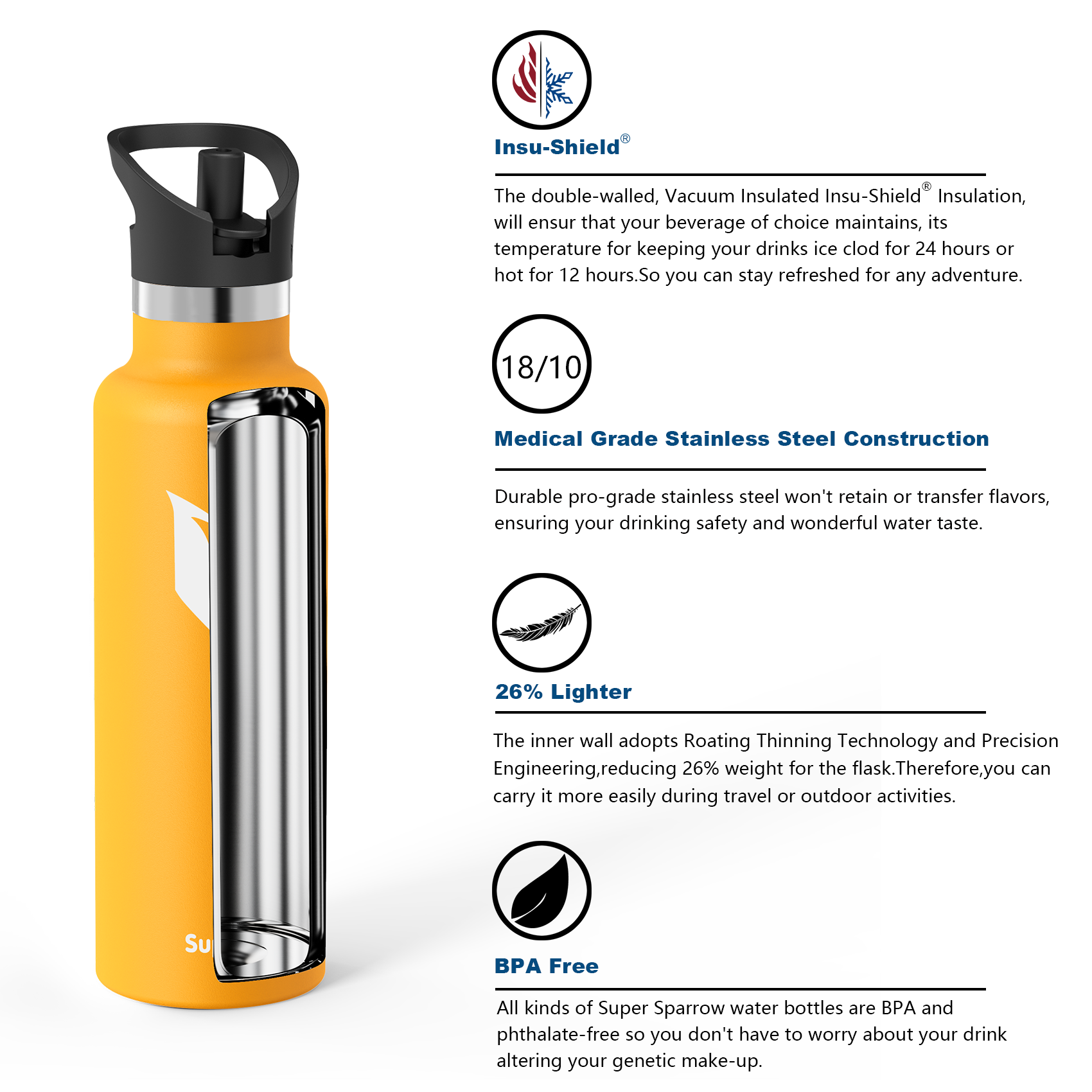 Su

Insu-Shield®

The double-walled, Vacuum Insulated Insu-Shield® Insulation, will ensur that your beverage of choice maintains, its temperature for keeping your drinks ice clod for 24 hours or hot for 12 hours.So you can stay refreshed for any adventure.

18/10

Medical Grade Stainless Steel Construction

Durable pro-grade stainless steel won't retain or transfer flavors, ensuring your drinking safety and wonderful water taste.

26% Lighter

The inner wall adopts Roating Thinning Technology and Precision Engineering,reducing 26% weight for the flask.Therefore,you can carry it more easily during travel or outdoor activities.

BPA Free

All kinds of Super Sparrow water bottles are BPA and phthalate-free so you don't have to worry about your drink altering your genetic make-up.