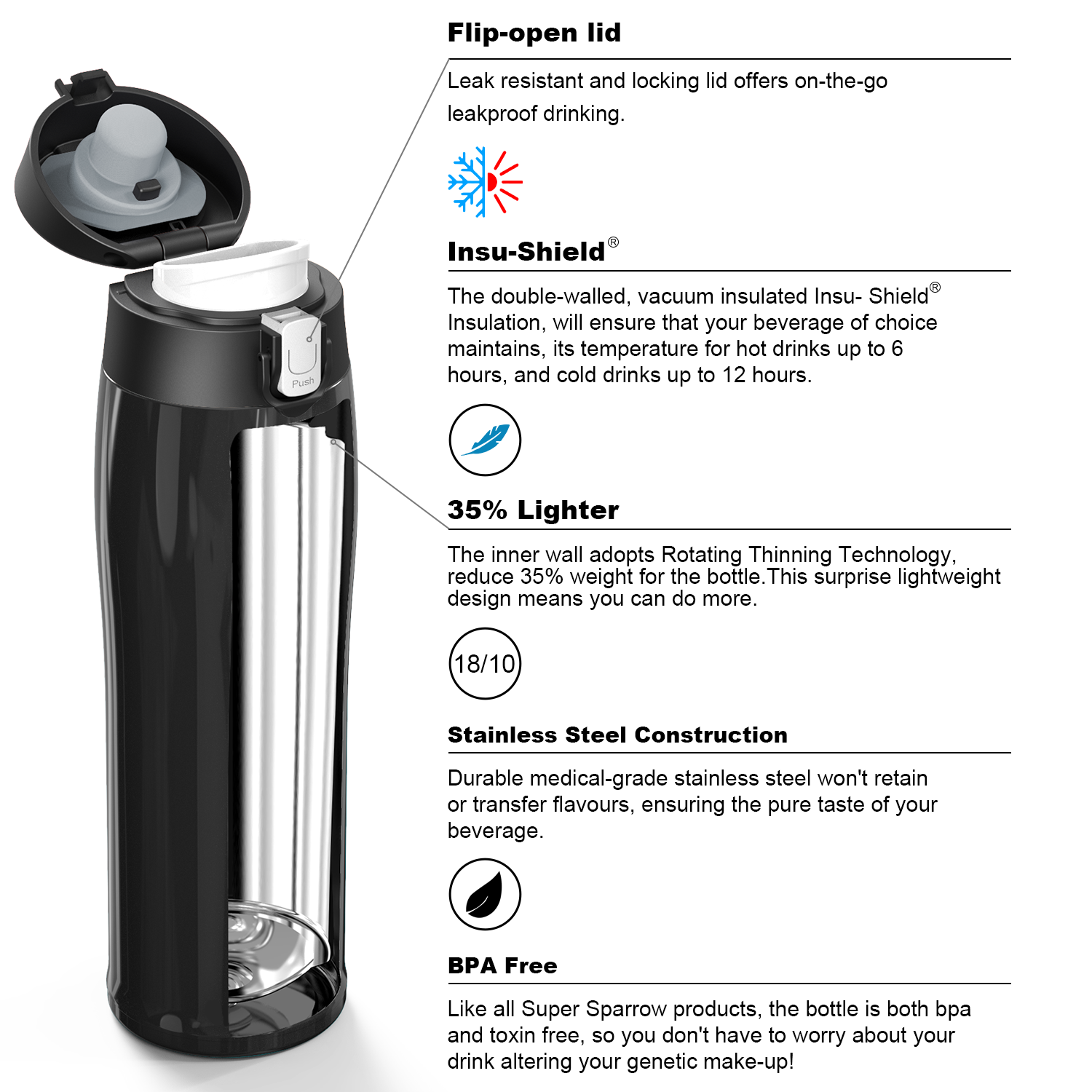 Push

Flip-open lid

Leak resistant and locking lid offers on-the-go leakproof drinking.

Insu-Shield®

The double-walled, vacuum insulated Insu- Shield® Insulation, will ensure that your beverage of choice maintains, its temperature for hot drinks up to 6 hours, and cold drinks up to 12 hours.

35% Lighter

The inner wall adopts Rotating Thinning Technology, reduce 35% weight for the bottle.This surprise lightweight design means you can do more.

18/10

Stainless Steel Construction

Durable medical-grade stainless steel won't retain or transfer flavours, ensuring the pure taste of your beverage.

BPA Free

Like all Super Sparrow products, the bottle is both bpa and toxin free, so you don't have to worry about your drink altering your genetic make-up!