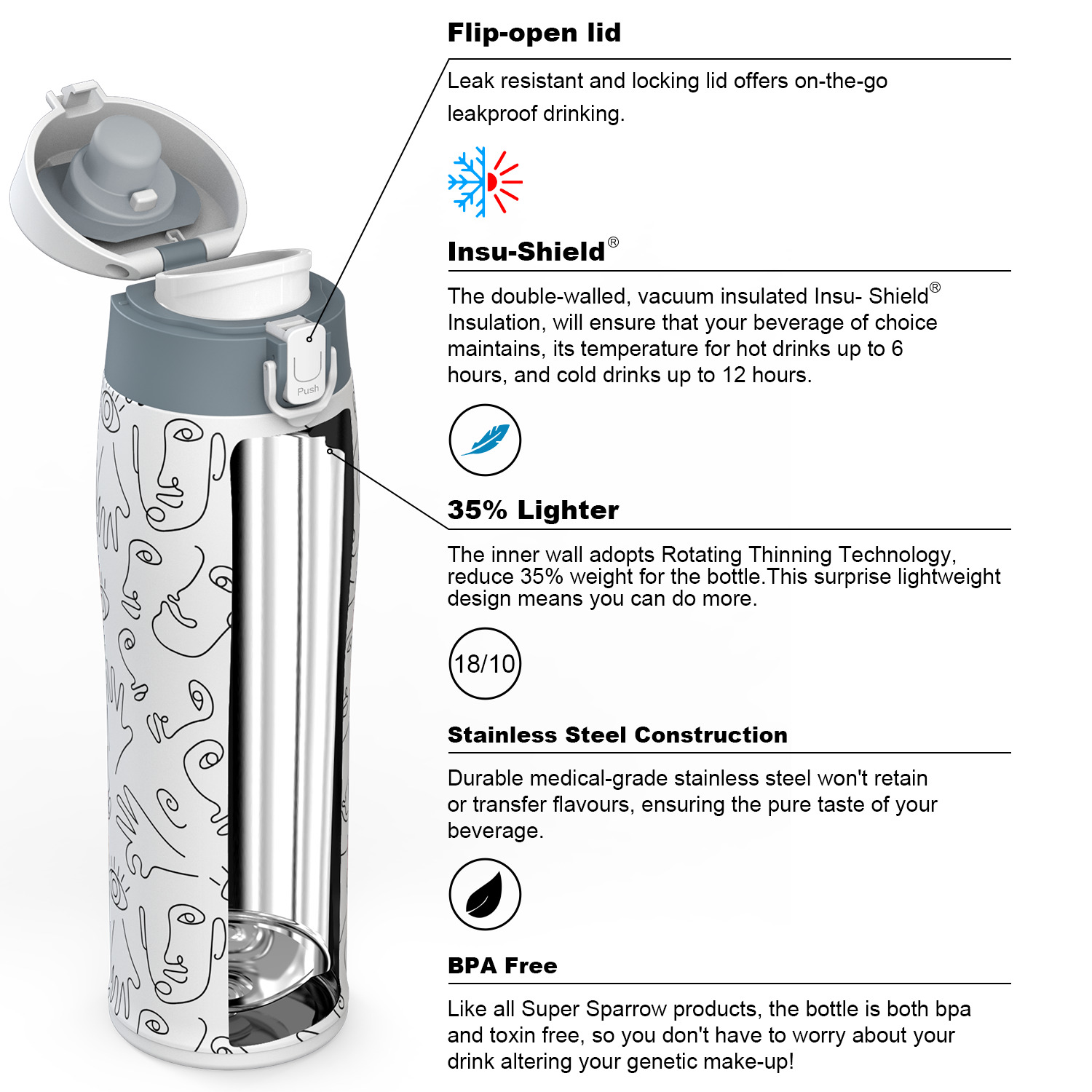 Push

Flip-open lid

Leak resistant and locking lid offers on-the-go leakproof drinking.

Insu-Shield®

The double-walled, vacuum insulated Insu- Shield® Insulation, will ensure that your beverage of choice maintains, its temperature for hot drinks up to 6 hours, and cold drinks up to 12 hours.

35% Lighter

The inner wall adopts Rotating Thinning Technology, reduce 35% weight for the bottle.This surprise lightweight design means you can do more.

18/10

Stainless Steel Construction

Durable medical-grade stainless steel won't retain or transfer flavours, ensuring the pure taste of your beverage.

BPA Free

Like all Super Sparrow products, the bottle is both bpa and toxin free, so you don't have to worry about your drink altering your genetic make-up!