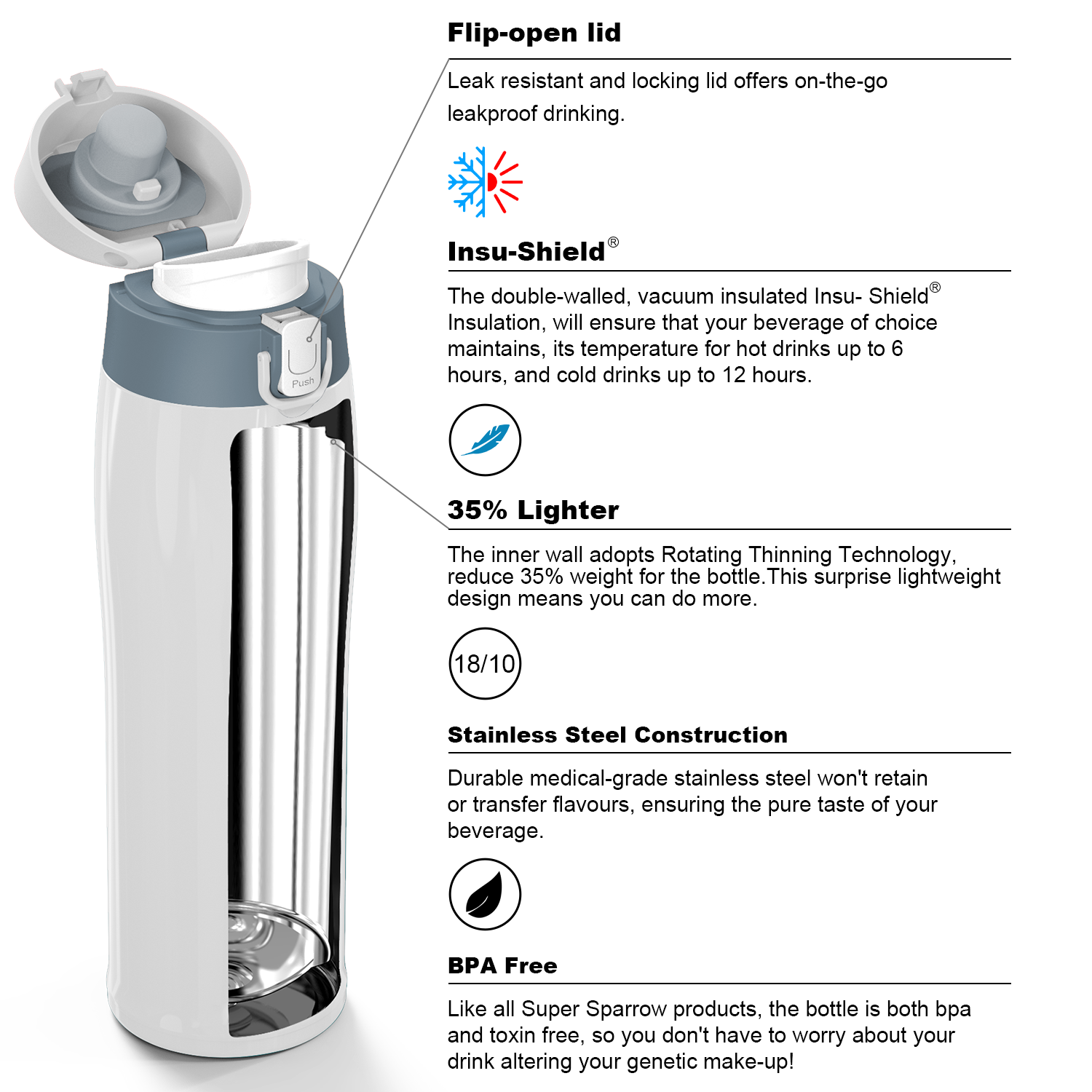 Push

Flip-open lid

Leak resistant and locking lid offers on-the-go leakproof drinking.

Insu-Shield®

The double-walled, vacuum insulated Insu- Shield® Insulation, will ensure that your beverage of choice maintains, its temperature for hot drinks up to 6 hours, and cold drinks up to 12 hours.

35% Lighter

The inner wall adopts Rotating Thinning Technology, reduce 35% weight for the bottle.This surprise lightweight design means you can do more.

18/10

Stainless Steel Construction

Durable medical-grade stainless steel won't retain or transfer flavours, ensuring the pure taste of your beverage.

BPA Free

Like all Super Sparrow products, the bottle is both bpa and toxin free, so you don't have to worry about your drink altering your genetic make-up!