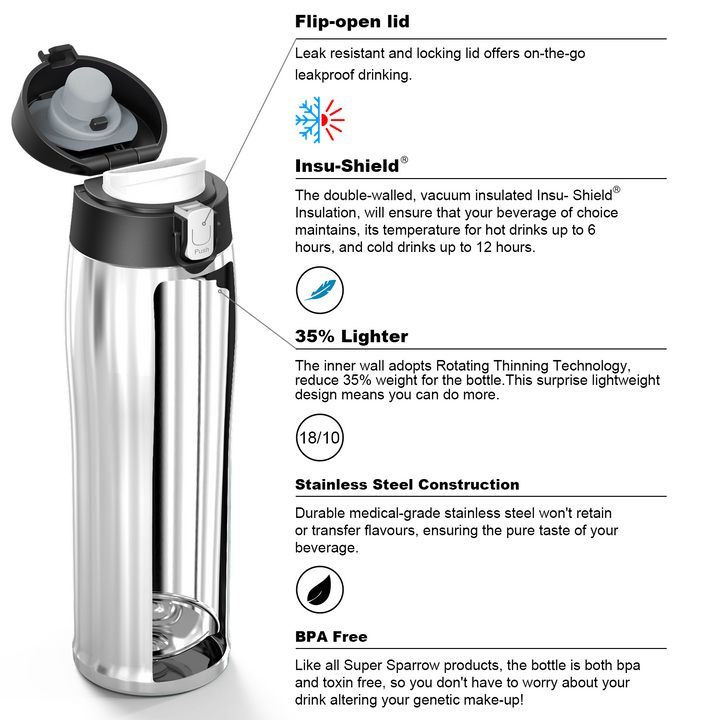 Push

Flip-open lid

Leak resistant and locking lid offers on-the-go leakproof drinking.

Insu-Shield®

The double-walled, vacuum insulated Insu- Shield® Insulation, will ensure that your beverage of choice maintains, its temperature for hot drinks up to 6 hours, and cold drinks up to 12 hours.

35% Lighter

The inner wall adopts Rotating Thinning Technology, reduce 35% weight for the bottle.This surprise lightweight design means you can do more.

18/10

Stainless Steel Construction

Durable medical-grade stainless steel won't retain or transfer flavours, ensuring the pure taste of your beverage.

BPA Free

Like all Super Sparrow products, the bottle is both bpa and toxin free, so you don't have to worry about your drink altering your genetic make-up!