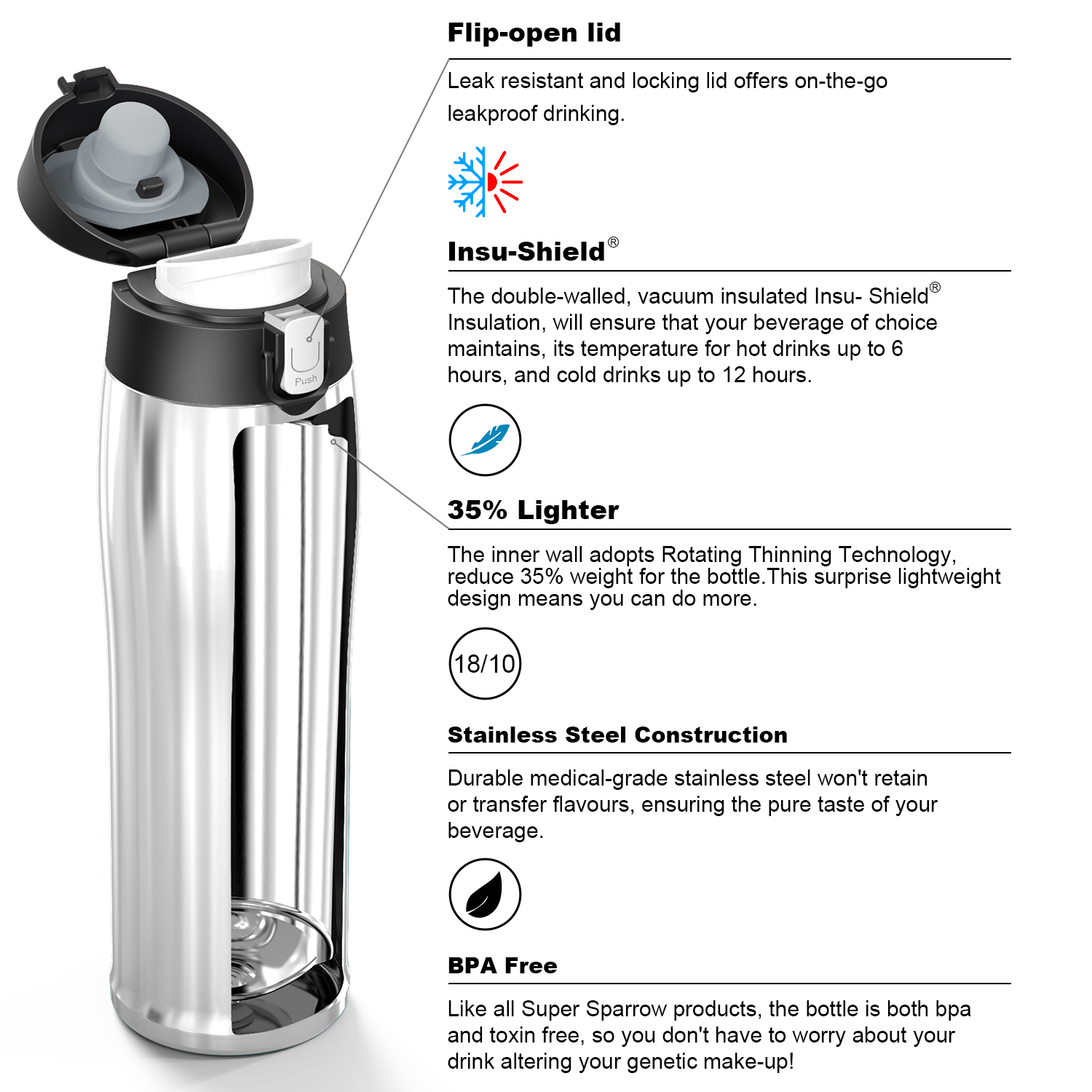 Push

Flip-open lid

Leak resistant and locking lid offers on-the-go leakproof drinking.

Insu-Shield®

The double-walled, vacuum insulated Insu- Shield® Insulation, will ensure that your beverage of choice maintains, its temperature for hot drinks up to 6 hours, and cold drinks up to 12 hours.

35% Lighter

The inner wall adopts Rotating Thinning Technology, reduce 35% weight for the bottle.This surprise lightweight design means you can do more.

18/10

Stainless Steel Construction

Durable medical-grade stainless steel won't retain or transfer flavours, ensuring the pure taste of your beverage.

BPA Free

Like all Super Sparrow products, the bottle is both bpa and toxin free, so you don't have to worry about your drink altering your genetic make-up!